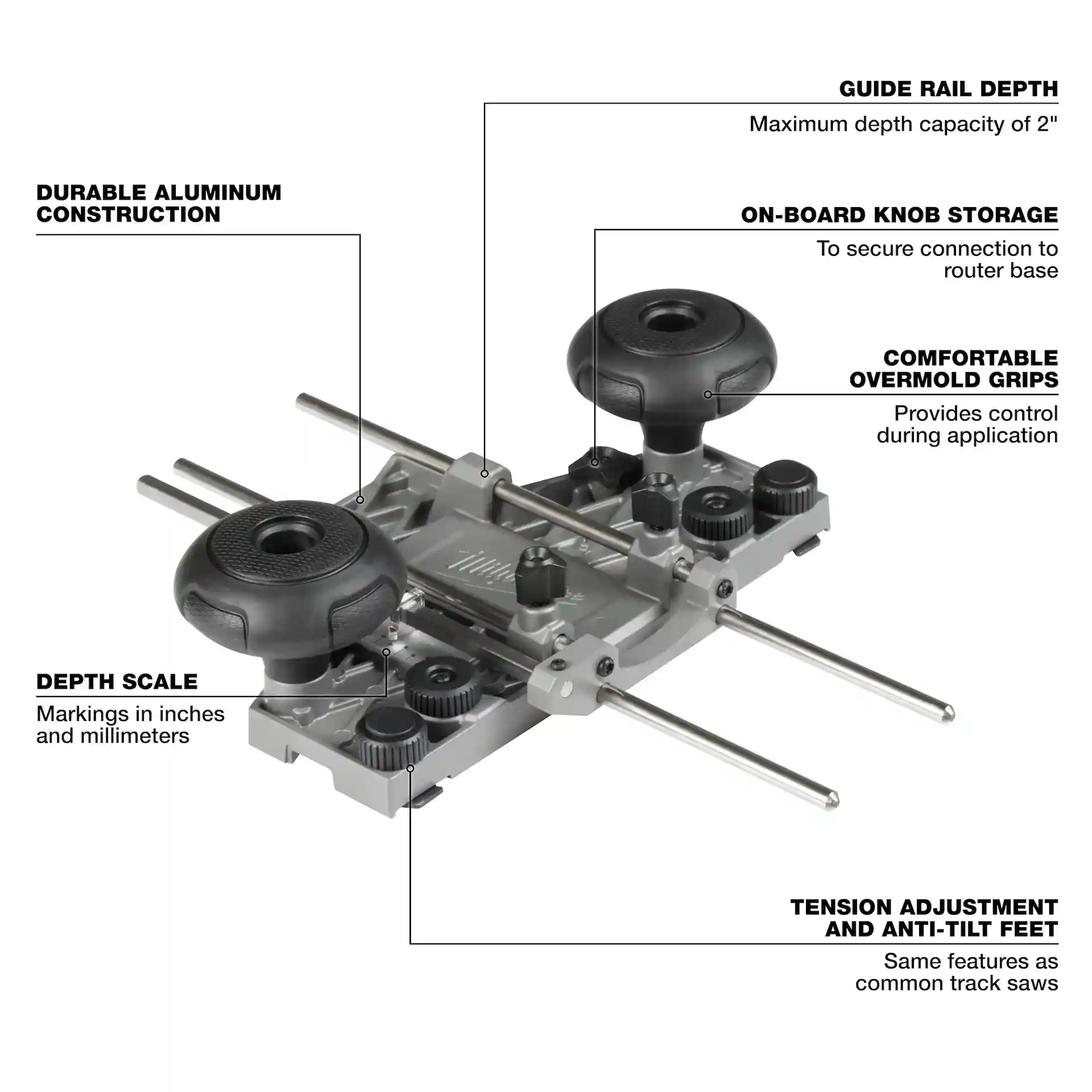 GUIDE RAIL DEPTH

Maximum depth capacity of 2"

DURABLE ALUMINUM CONSTRUCTION

ON-BOARD KNOB STORAGE

To secure connection to router base

COMFORTABLE OVERMOLD GRIPS

Provides control during application

DEPTH SCALE

Markings in inches and millimeters

TENSION ADJUSTMENT AND ANTI-TILT FEET

Same features as common track saws