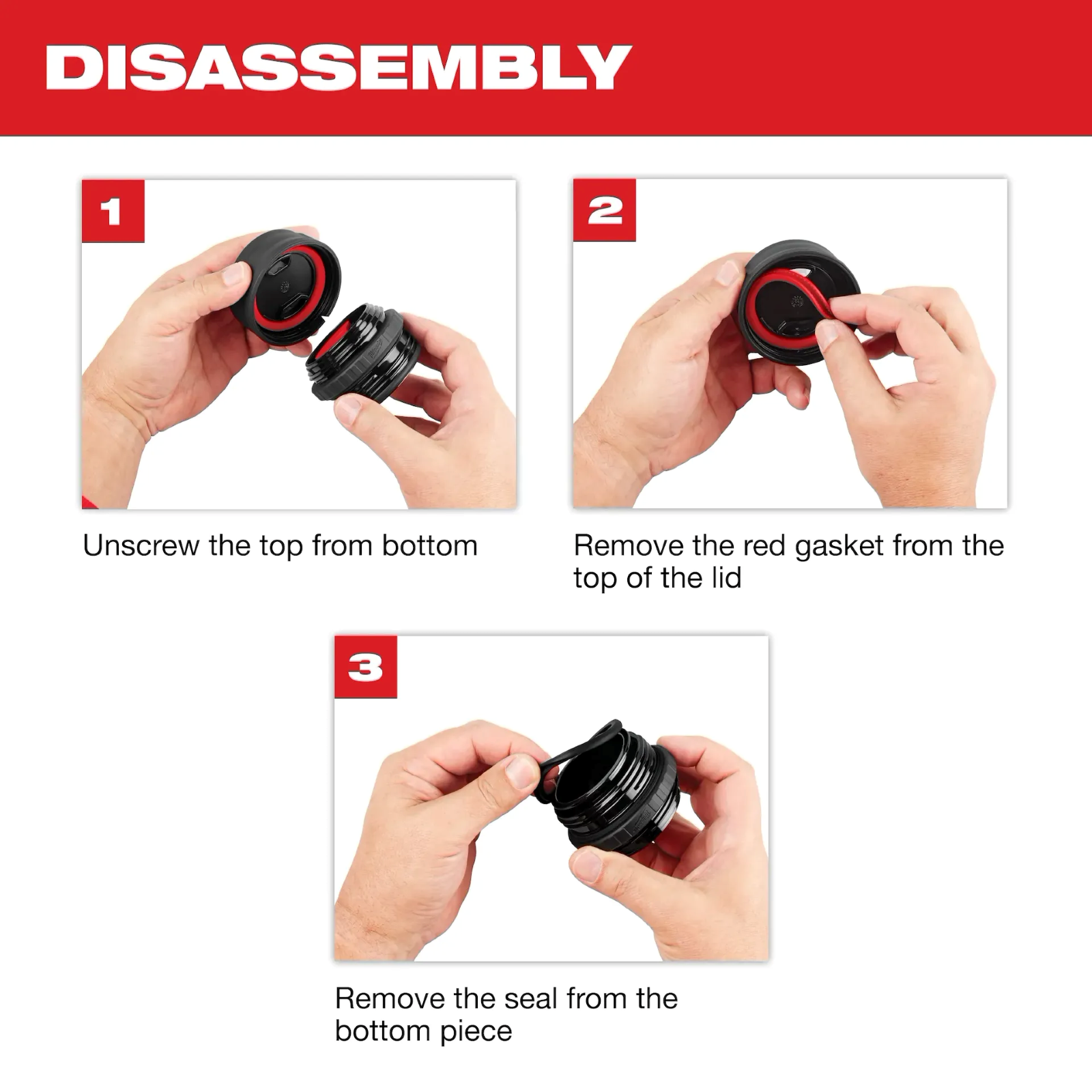 DISASSEMBLY

1

Unscrew the top from bottom

2

Remove the red gasket from the top of the lid

3

Remove the seal from the bottom piece